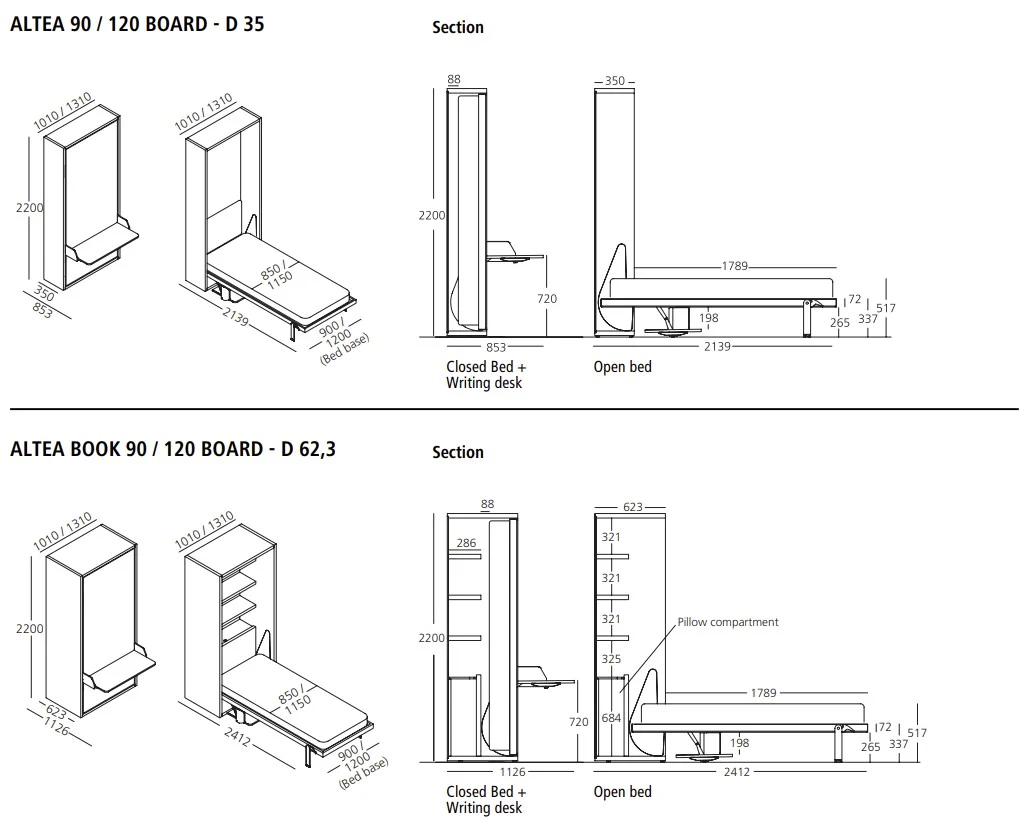 ALTEA 90 / 120 BOARD - D 35

1010 / 1310

2200

350

853

1010 / 1310

850 / 1150

2139

900 / 1200 (Bed base)

Section

88

2200

720

853

Closed Bed + Writing desk

350

1789

198

72

265

337

517

2139

Open bed

ALTEA BOOK 90 / 120 BOARD - D 62,3

1010 / 1310

2200

623

1126

1010 / 1310

850 / 1150

2412

900 / 1200 (Bed base)

Section

88

286

2200

720

1126

Closed Bed + Writing desk

623

321

321

321

325

684

Pillow compartment

1789

198

72

265

337

517

2412

Open bed