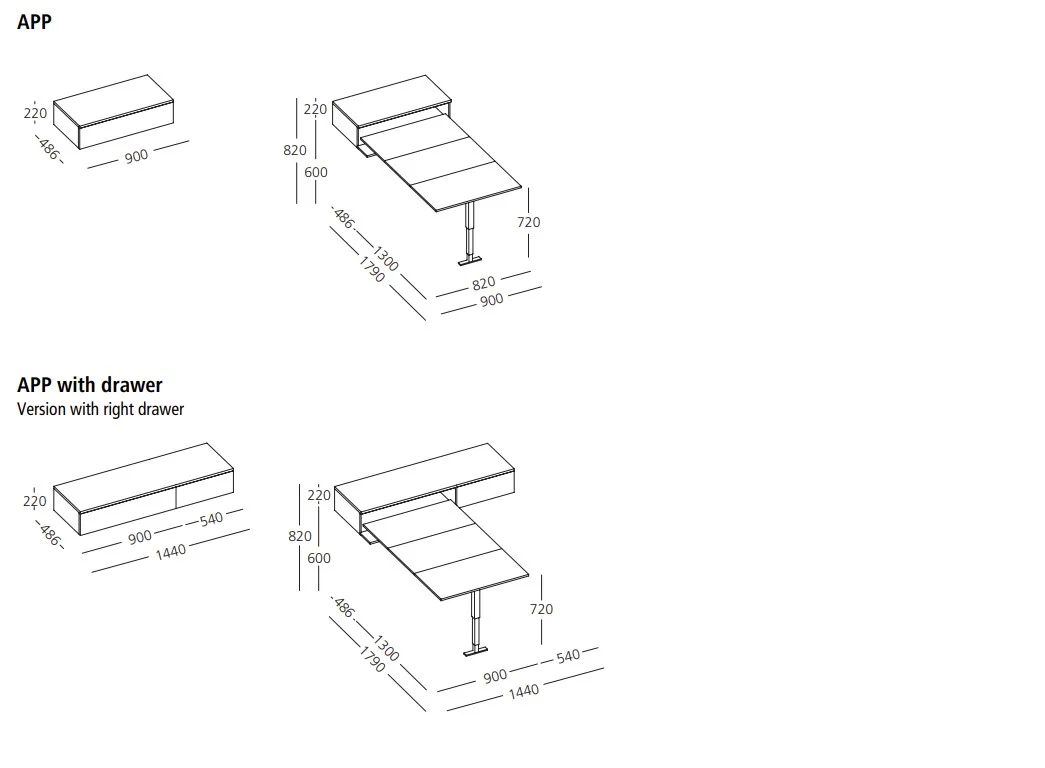 APP

220
486
900

220
820
600
486
1300
1790
720
820
900

APP with drawer
Version with right drawer

220
486
900
540
1440

220
820
600
486
1300
1790
720
900
540
1440