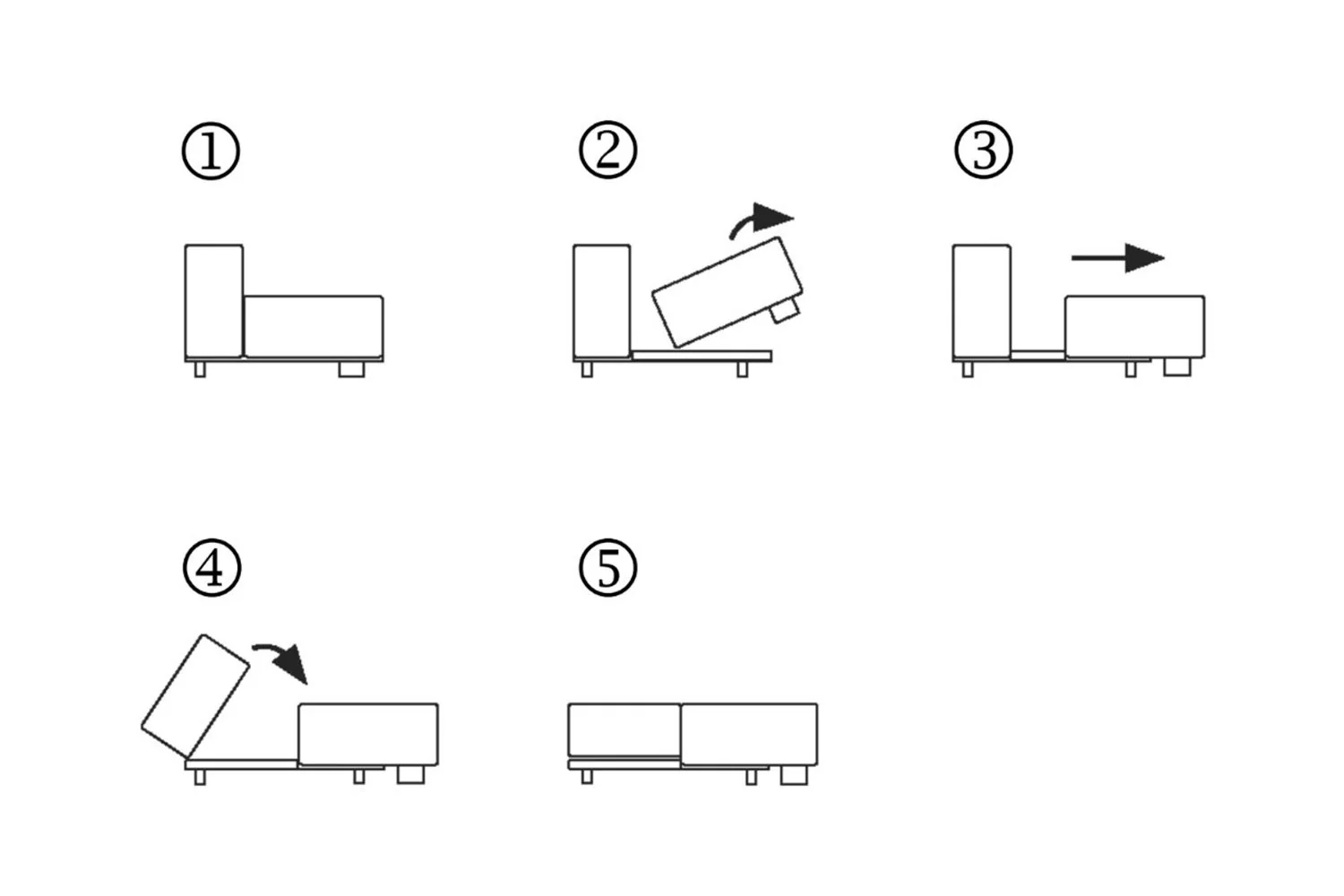 ①

②

③

④

⑤