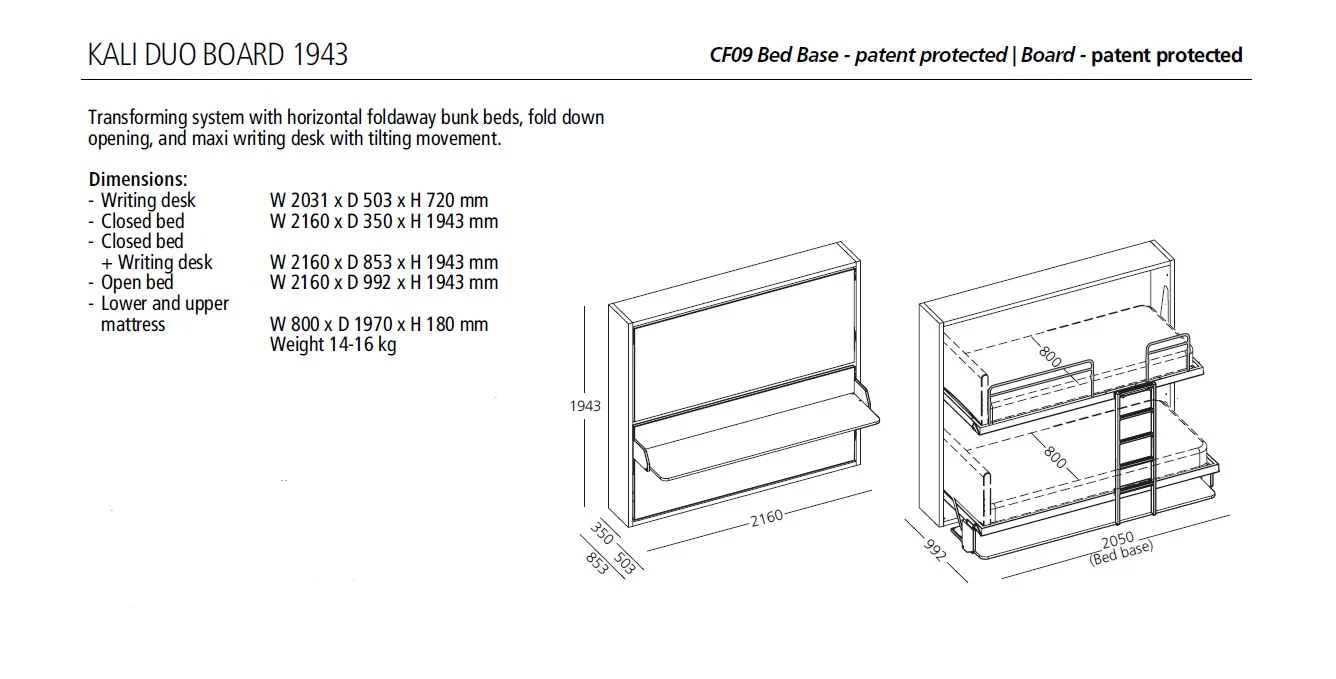 KALI DUO BOARD 1943

CF09 Bed Base - patent protected | Board - patent protected

Transforming system with horizontal foldaway bunk beds, fold down opening, and maxi writing desk with tilting movement.

Dimensions:
- Writing desk W 2031 x D 503 x H 720 mm
- Closed bed W 2160 x D 350 x H 1943 mm
- Closed bed + Writing desk W 2160 x D 853 x H 1943 mm
- Open bed W 2160 x D 992 x H 1943 mm
- Lower and upper mattress W 800 x D 1970 x H 180 mm
Weight 14-16 kg

1943
2160
350
503
853
800
800
992
2050
(Bed base)