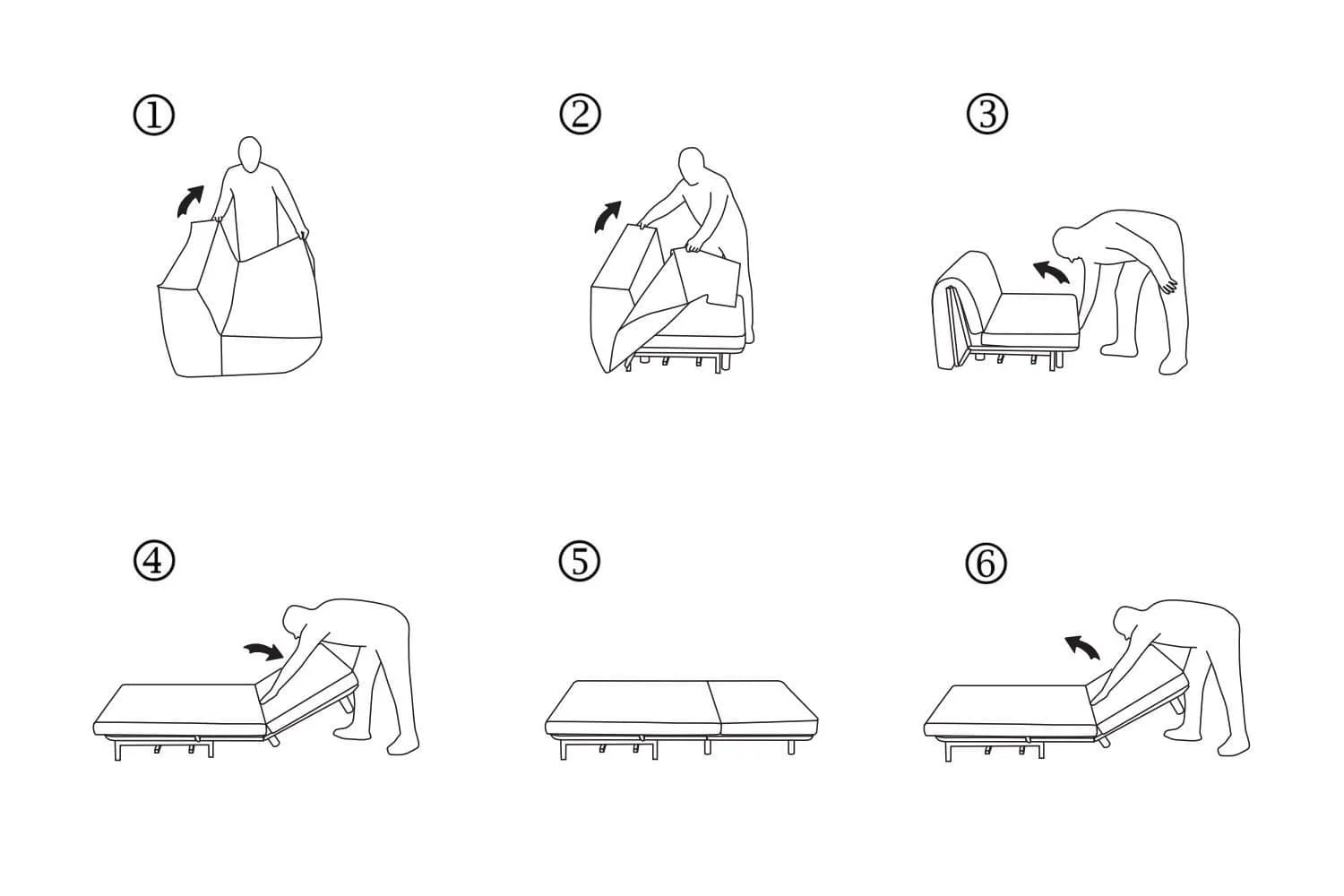 ①

②

③

④

⑤

⑥