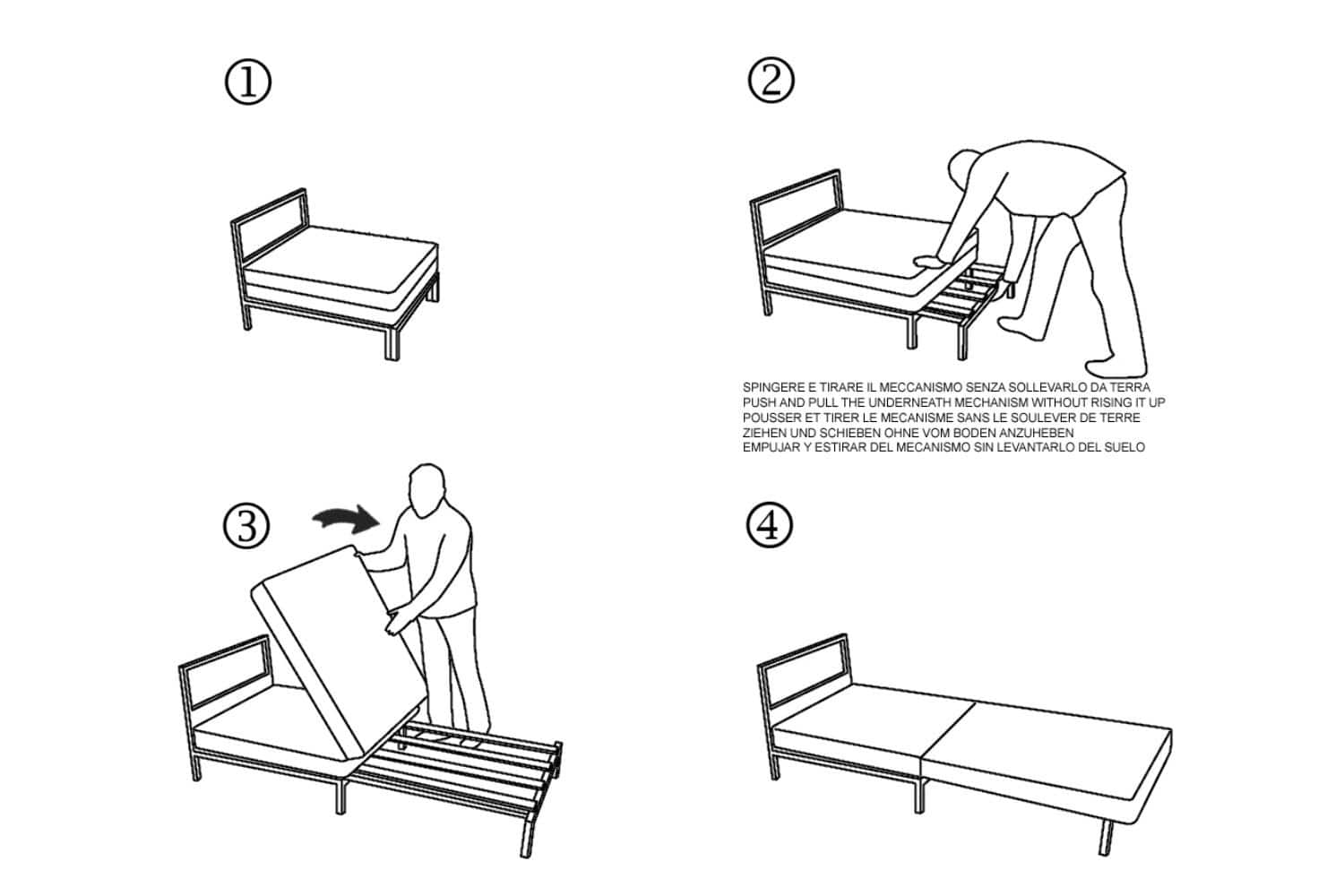 ①

②

SPINGERE E TIRARE IL MECCANISMO SENZA SOLLEVARLO DA TERRA
PUSH AND PULL THE UNDERNEATH MECHANISM WITHOUT RISING IT UP
POUSSER ET TIRER LE MECANISME SANS LE SOULEVER DE TERRE
ZIEHEN UND SCHIEBEN OHNE VOM BODEN ANZUHEBEN
EMPUJAR Y ESTIRAR DEL MECANISMO SIN LEVANTARLO DEL SUELO

③

④